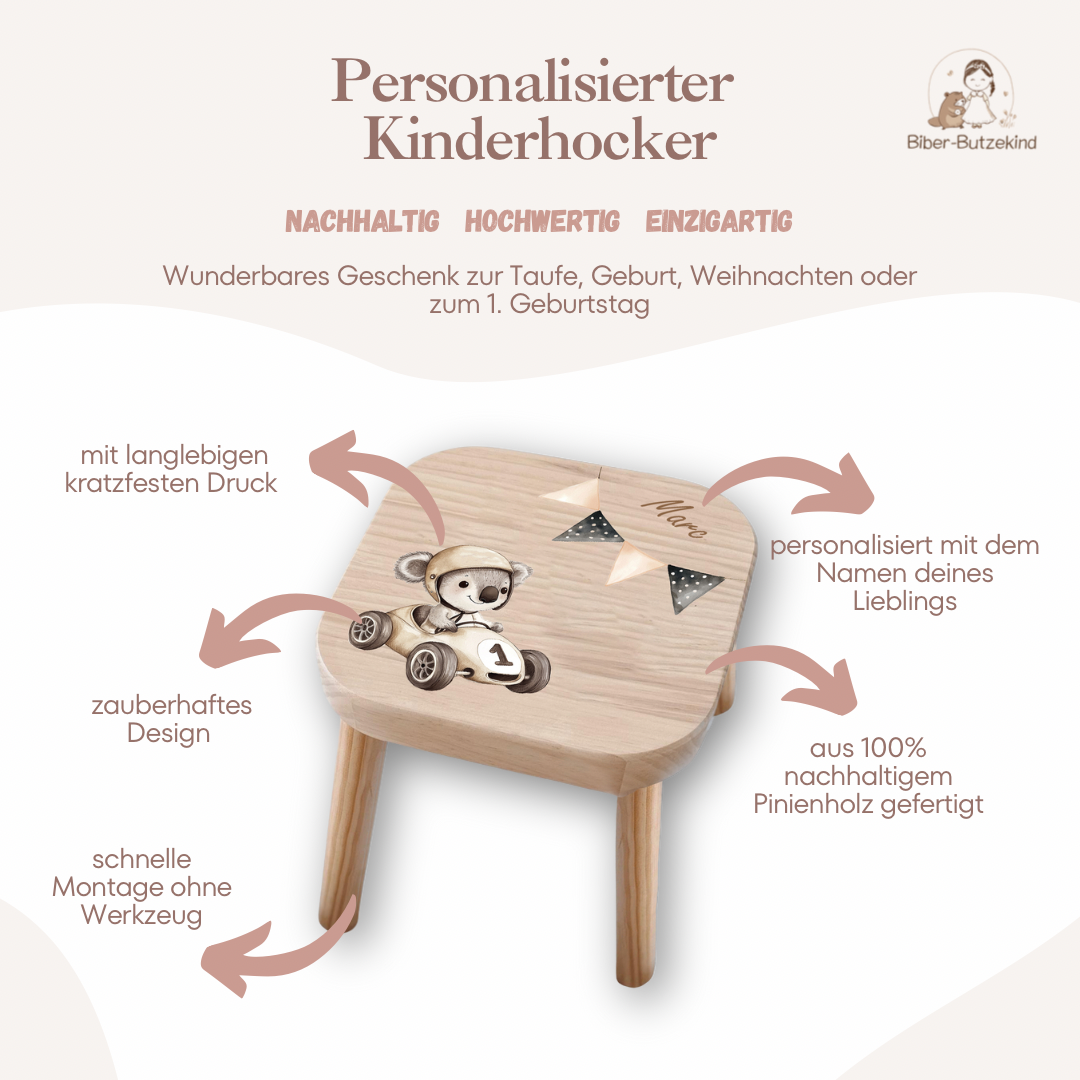 Personalisierter Kinderhocker

Biber-Butzekind

NACHHALTIG HOCHWERTIG EINZIGARTIG

Wunderbares Geschenk zur Taufe, Geburt, Weihnachten oder zum 1. Geburtstag

mit langlebigen kratzfesten Druck

Marc

1

personalisiert mit dem Namen deines Lieblings

zauberhaftes Design

aus 100% nachhaltigem Pinienholz gefertigt

schnelle Montage ohne Werkzeug